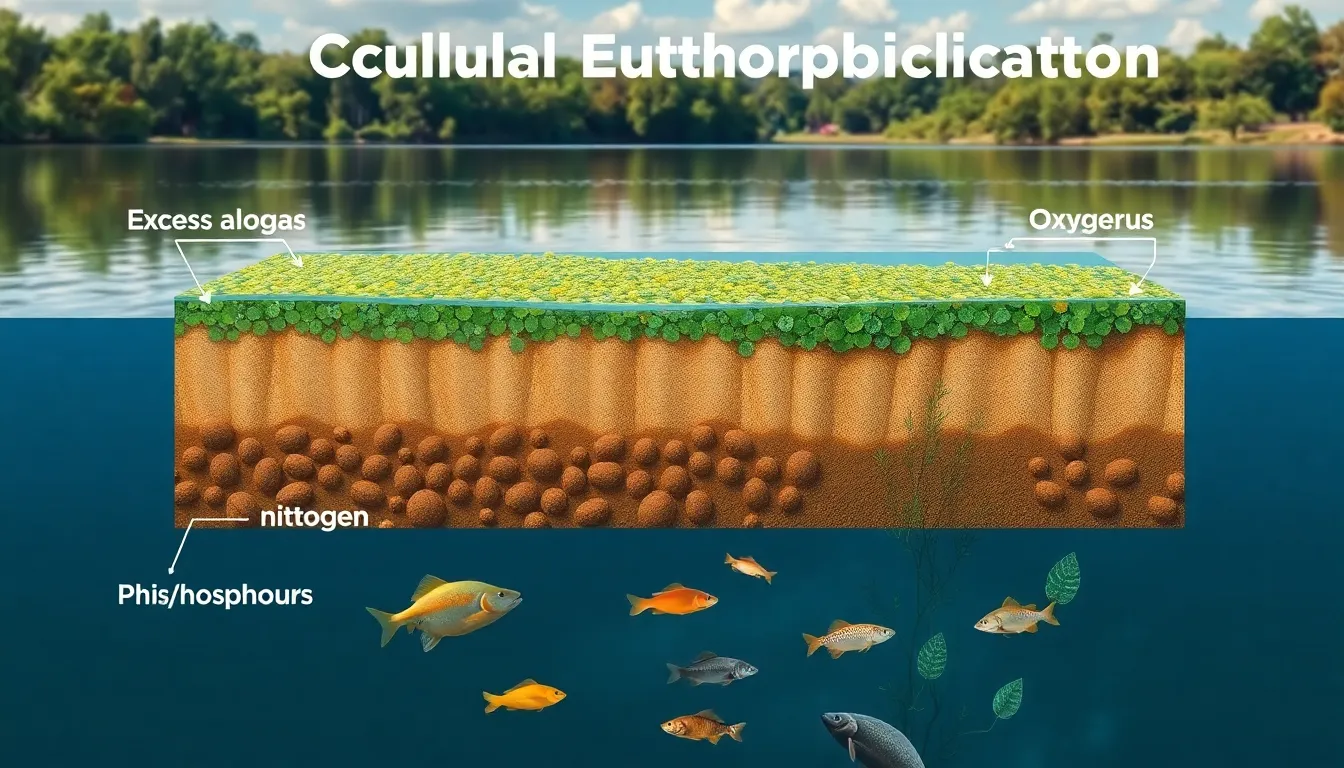 Ccullulal Eutthorpbiclicatton

Excess alogas

Oxygerus

nittogen

Phis/hosphours